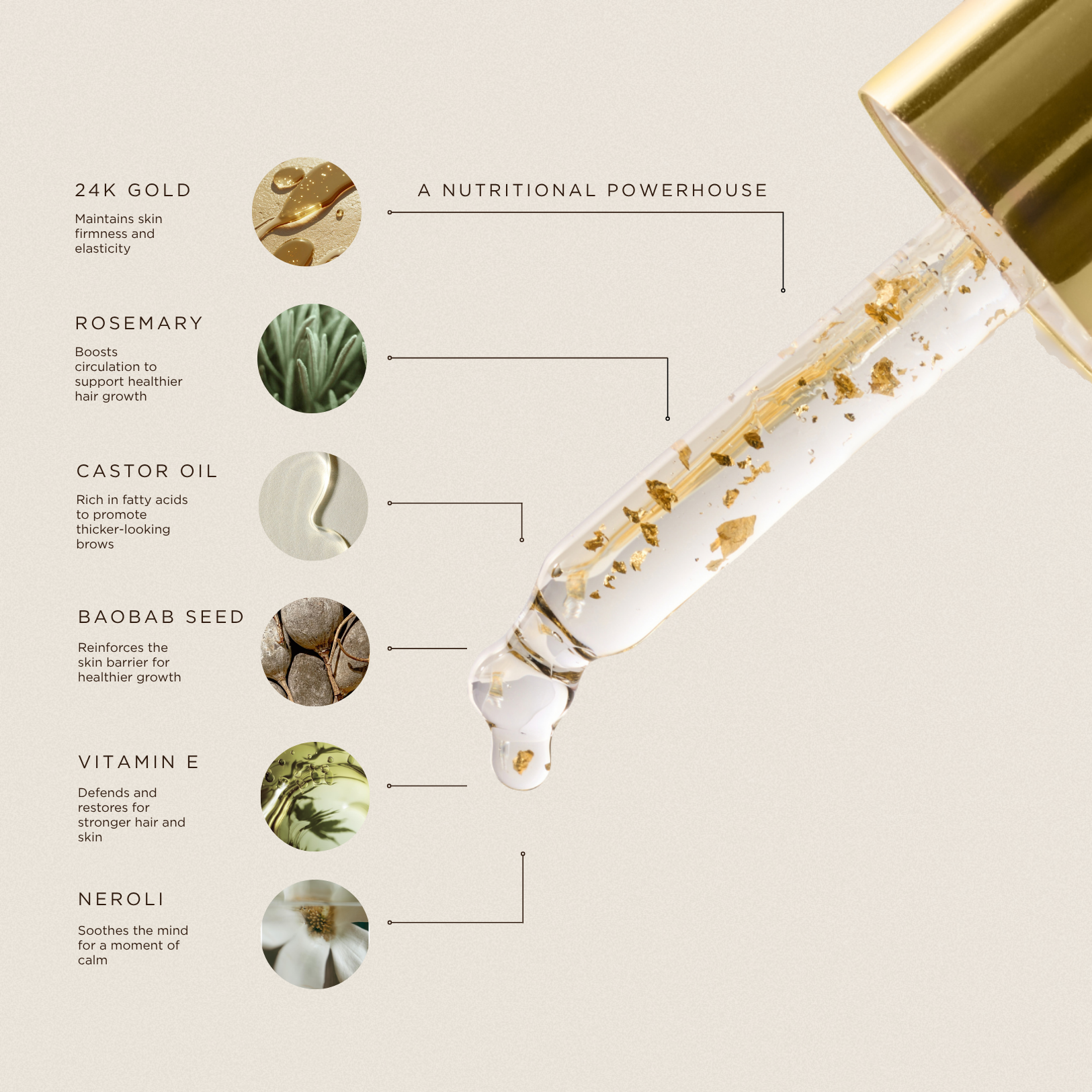 A NUTRITIONAL POWERHOUSE

24K GOLD

Maintains skin firmness and elasticity

ROSEMARY

Boosts circulation to support healthier hair growth

CASTOR OIL

Rich in fatty acids to promote thicker-looking brows

BAOBAB SEED

Reinforces the skin barrier for healthier growth

VITAMIN E

Defends and restores for stronger hair and skin

NEROLI

Soothes the mind for a moment of calm